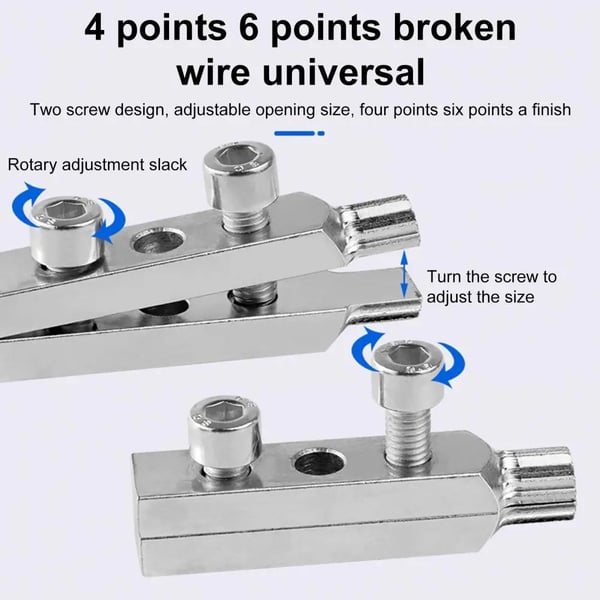 4 points 6 points broken wire universal

Two screw design, adjustable opening size, four points six points a finish

Rotary adjustment slack

Turn the screw to adjust the size