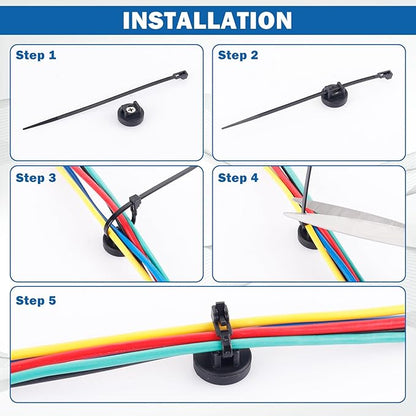 INSTALLATION

Step 1

Step 2

Step 3

Step 4

Step 5