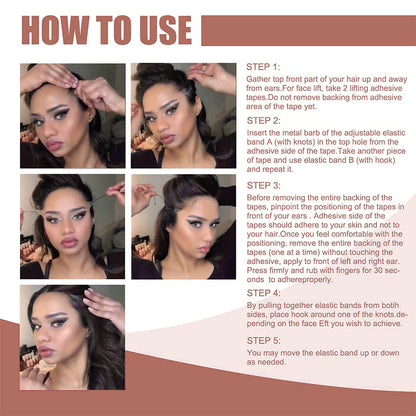 HOW TO USE

STEP 1:

Gather top front part of your hair up and away from ears.For face lift, take 2 lifting adhesive tapes.Do not remove backing from adhesive area of the tape yet.

STEP 2:

Insert the metal barb of the adjustable elastic band A (with knots) in the top hole from the adhesive side of the tape.Take another piece of tape and use elastic band B (with hook) and repeat it.

STEP 3:

Before removing the entire backing of the tapes, pinpoint the positioning of the tapes in front of your ears . Adhesive side of the tapes should adhere to your skin and not to your hair.Once you feel comfortable with the positioning. remove the entire backing of the tapes (one at a time) without touching the adhesive, apply to front of left and right ear. Press firmly and rub with fingers for 30 seconds to adhereproperly.

STEP 4:

By pulling together elastic bands from botih sides, place hook around one of the knots.depending on the face Eft you wish to achieve.

STEP 5:

You may move the elastic band up or down as needed.