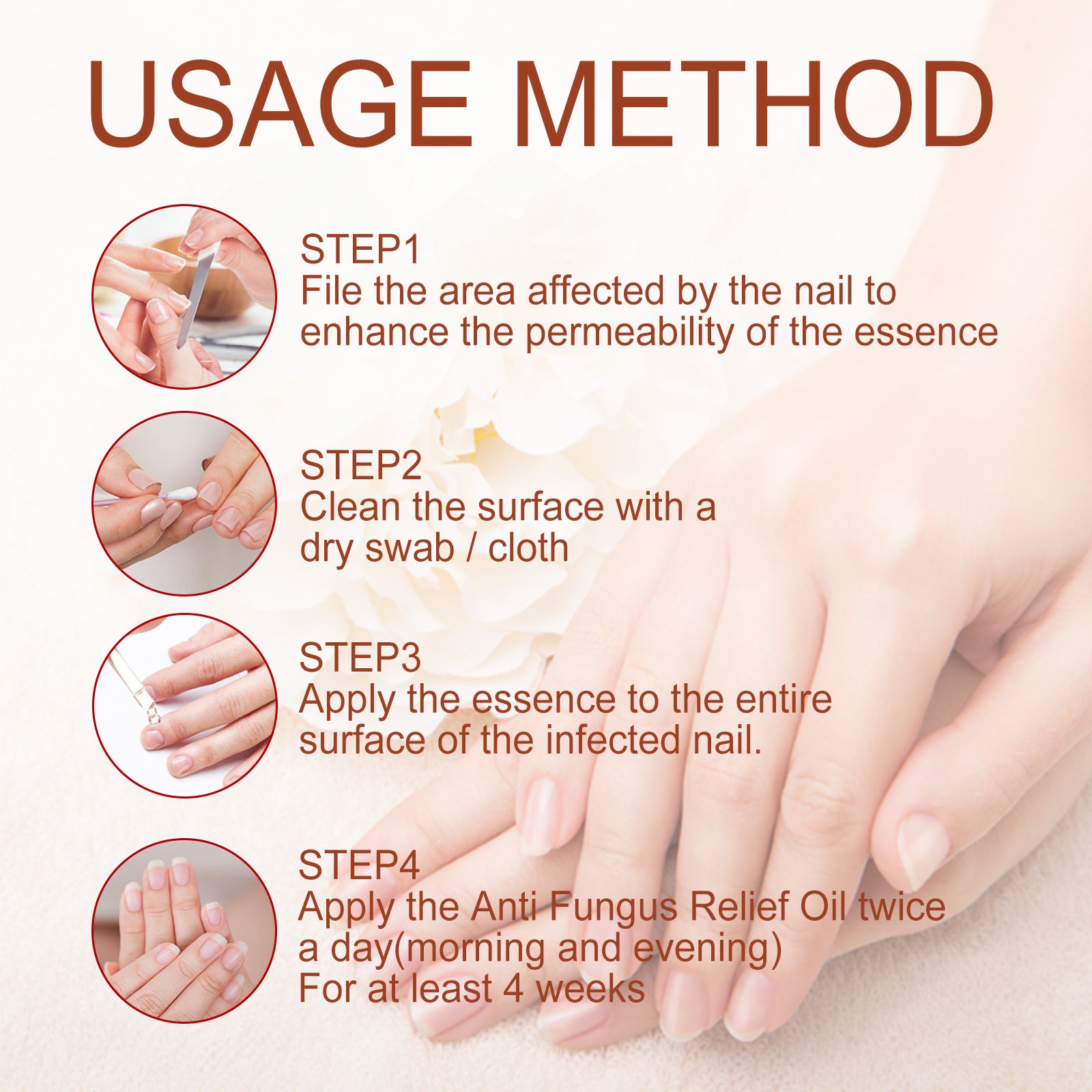 USAGE METHOD

STEP1
File the area affected by the nail to enhance the permeability of the essence

STEP2
Clean the surface with a dry swab / cloth

STEP3
Apply the essence to the entire surface of the infected nail.

STEP4
Apply the Anti Fungus Relief Oil twice a day(morning and evening)
For at least 4 weeks