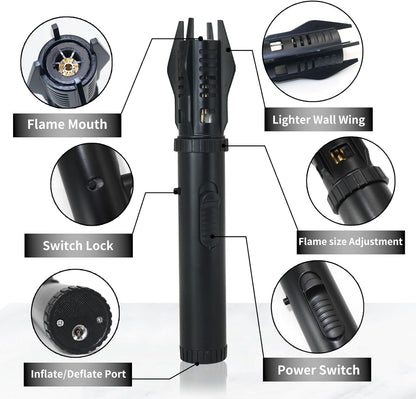 Flame Mouth

Lighter Wall Wing

Switch Lock

Flame size Adjustment

Inflate/Deflate Port

Power Switch