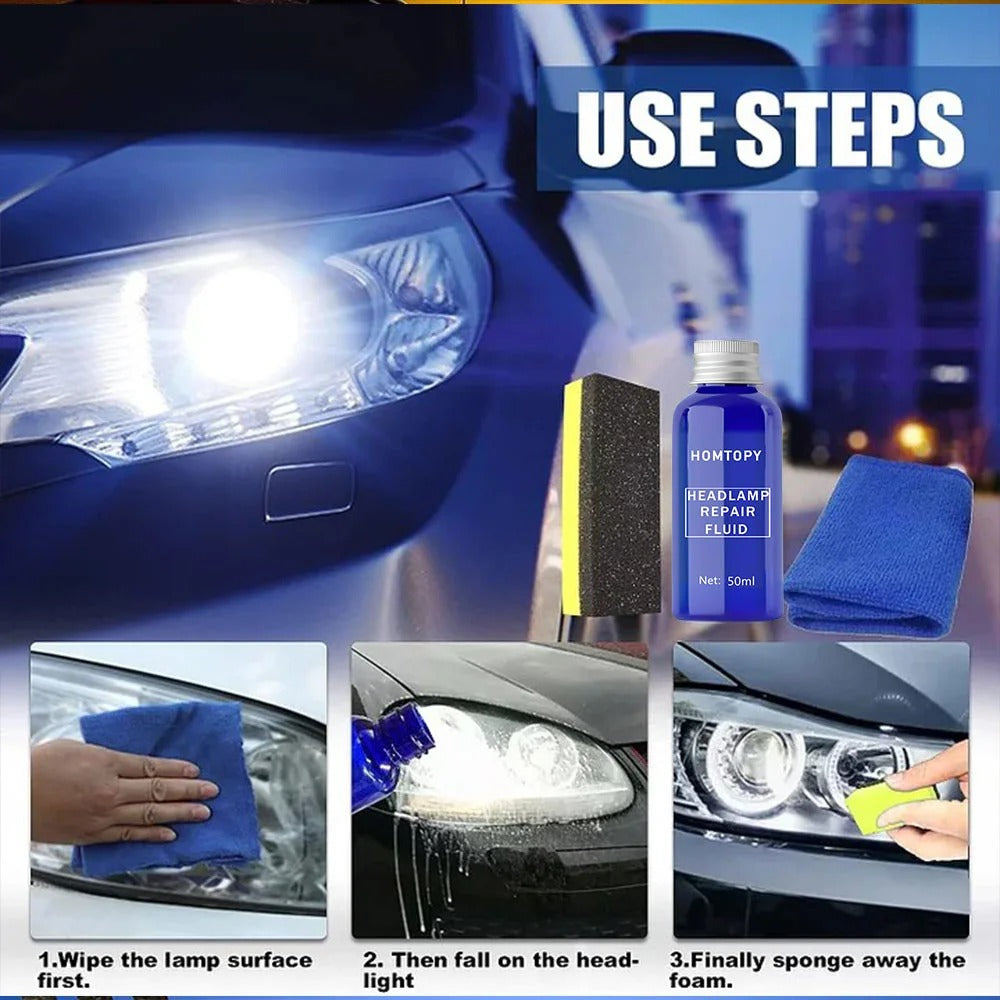 USE STEPS

HOMTOPY

HEADLAMP REPAIR FLUID

Net: 50ml

1.Wipe the lamp surface first.

2. Then fall on the headlight

3.Finally sponge away the foam.