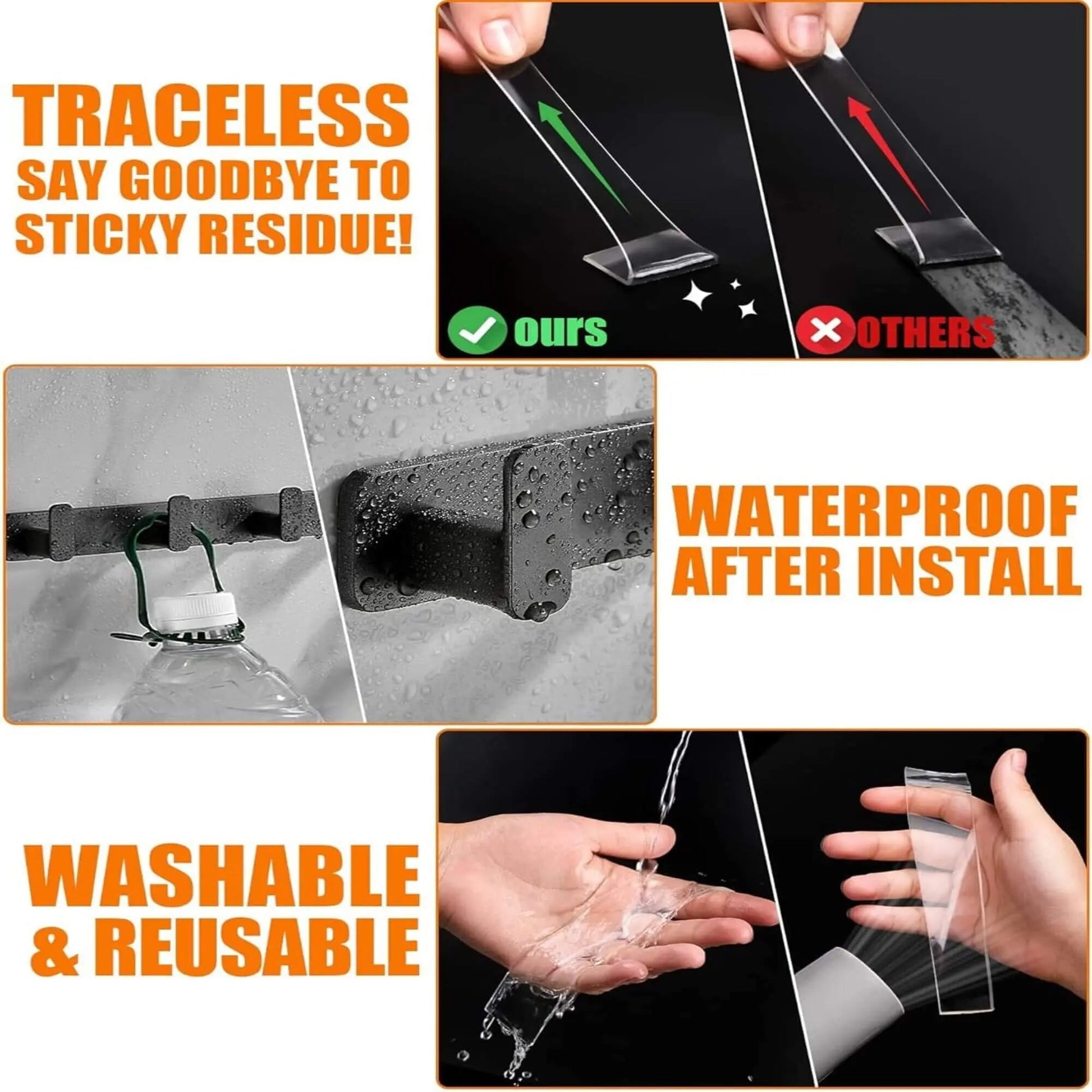 TRACELESS
SAY GOODBYE TO STICKY RESIDUE!

ours

OTHERS

WATERPROOF AFTER INSTALL

WASHABLE & REUSABLE