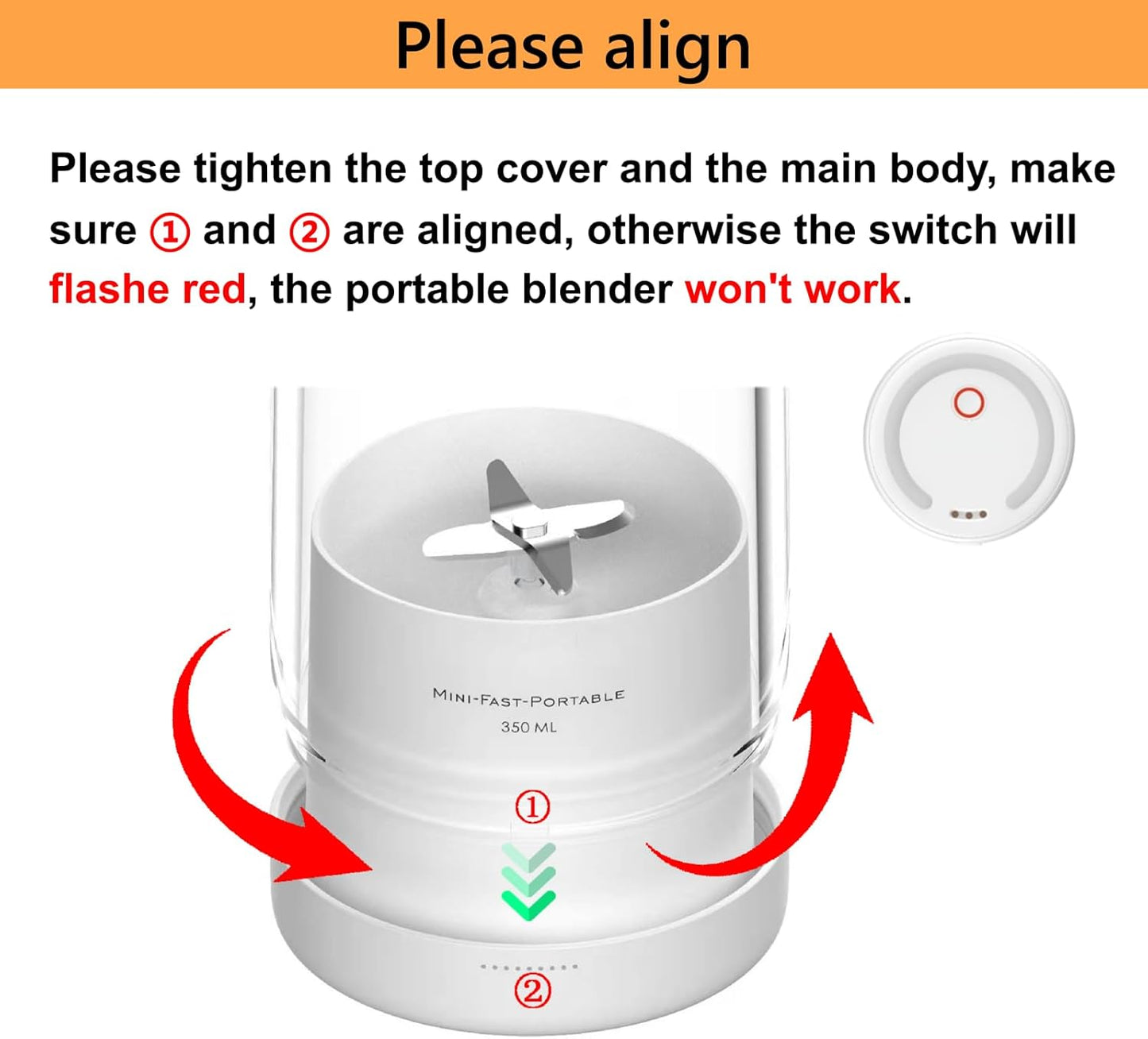 Please align

Please tighten the top cover and the main body, make sure ① and ② are aligned, otherwise the switch will flashe red, the portable blender won't work.

MINI-FAST-PORTABLE
350 ML

①

②