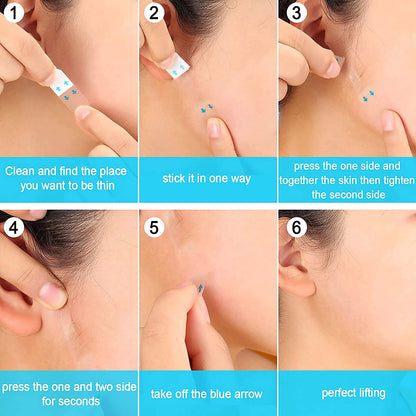 1

Clean and find the place you want to be thin

2

stick it in one way

3

press the one side and together the skin then tighten the second side

4

press the one and two side for seconds

5

take off the blue arrow

6

perfect lifting