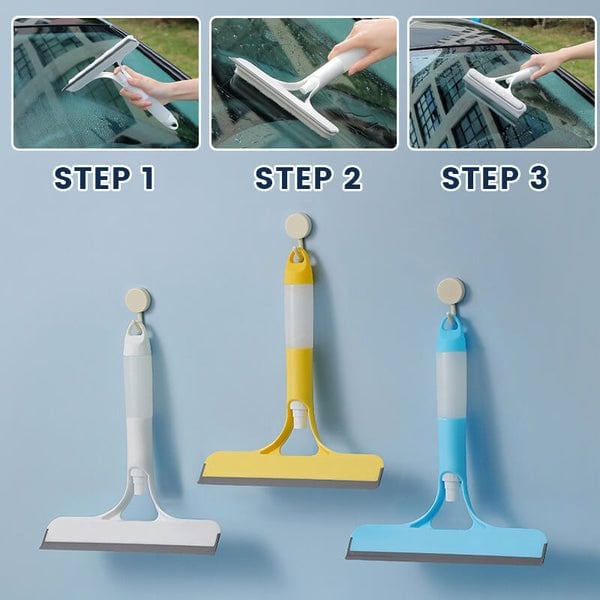 STEP 1

STEP 2

STEP 3