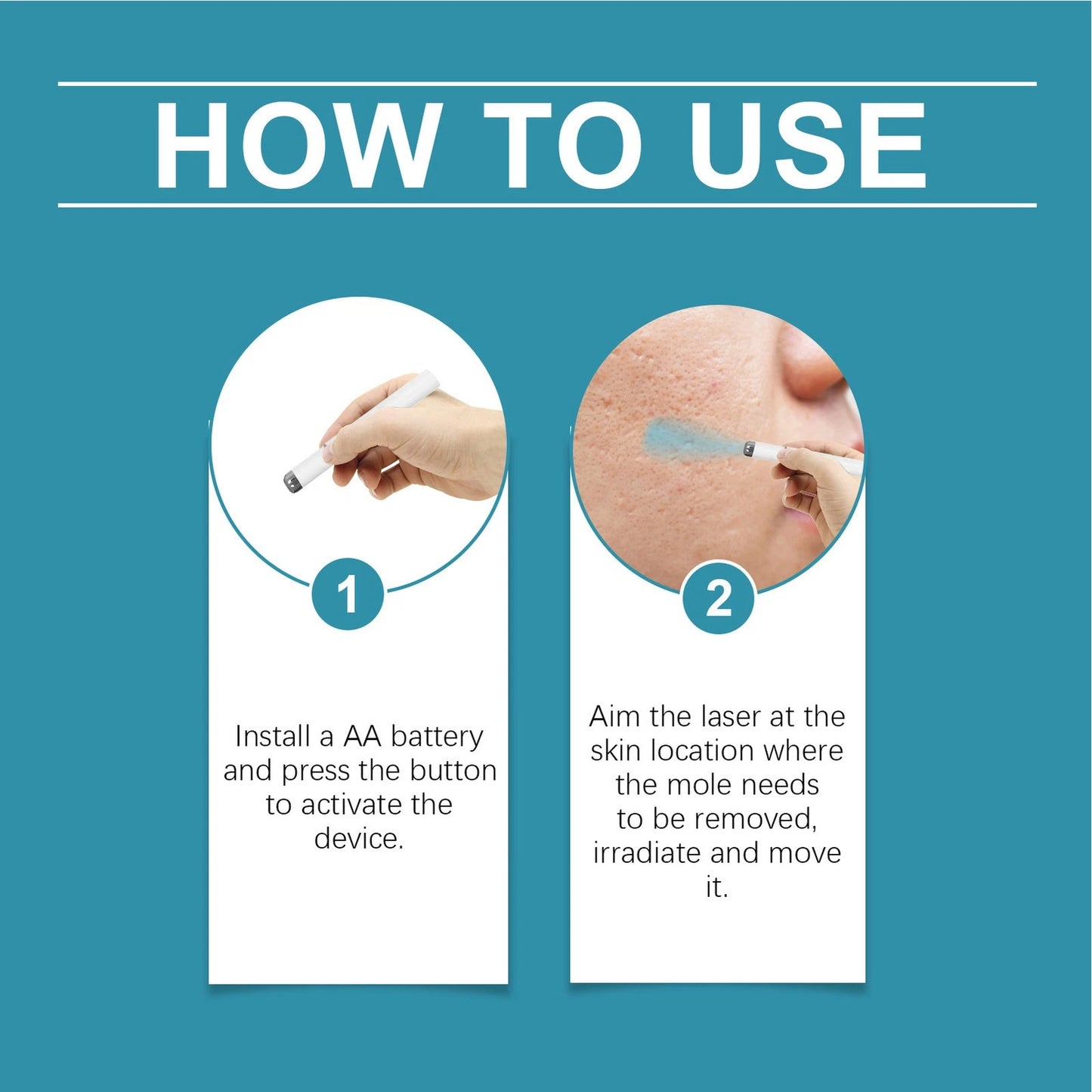 HOW TO USE

1

Install a AA battery and press the button to activate the device.

2

Aim the laser at the skin location where the mole needs to be removed, irradiate and move it.