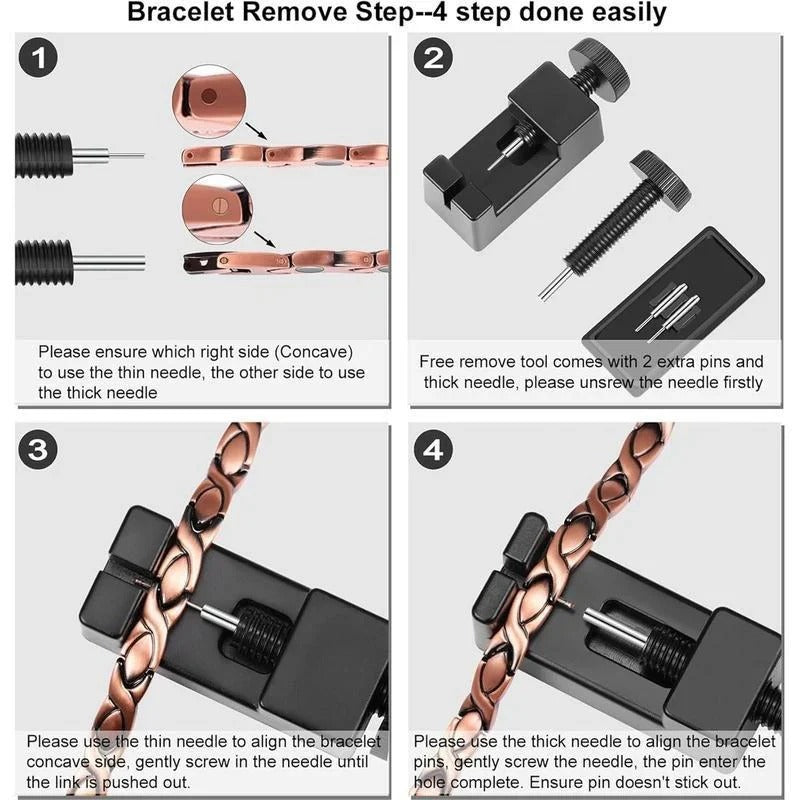 Bracelet Remove Step--4 step done easily

1

Please ensure which right side (Concave) to use the thin needle, the other side to use the thick needle

2

Free remove tool comes with 2 extra pins and thick needle, please unsrew the needle firstly

3

Please use the thin needle to align the bracelet concave side, gently screw in the needle until the link is pushed out.

4

Please use the thick needle to align the bracelet pins, gently screw the needle, the pin enter the hole complete. Ensure pin doesn't stick out.