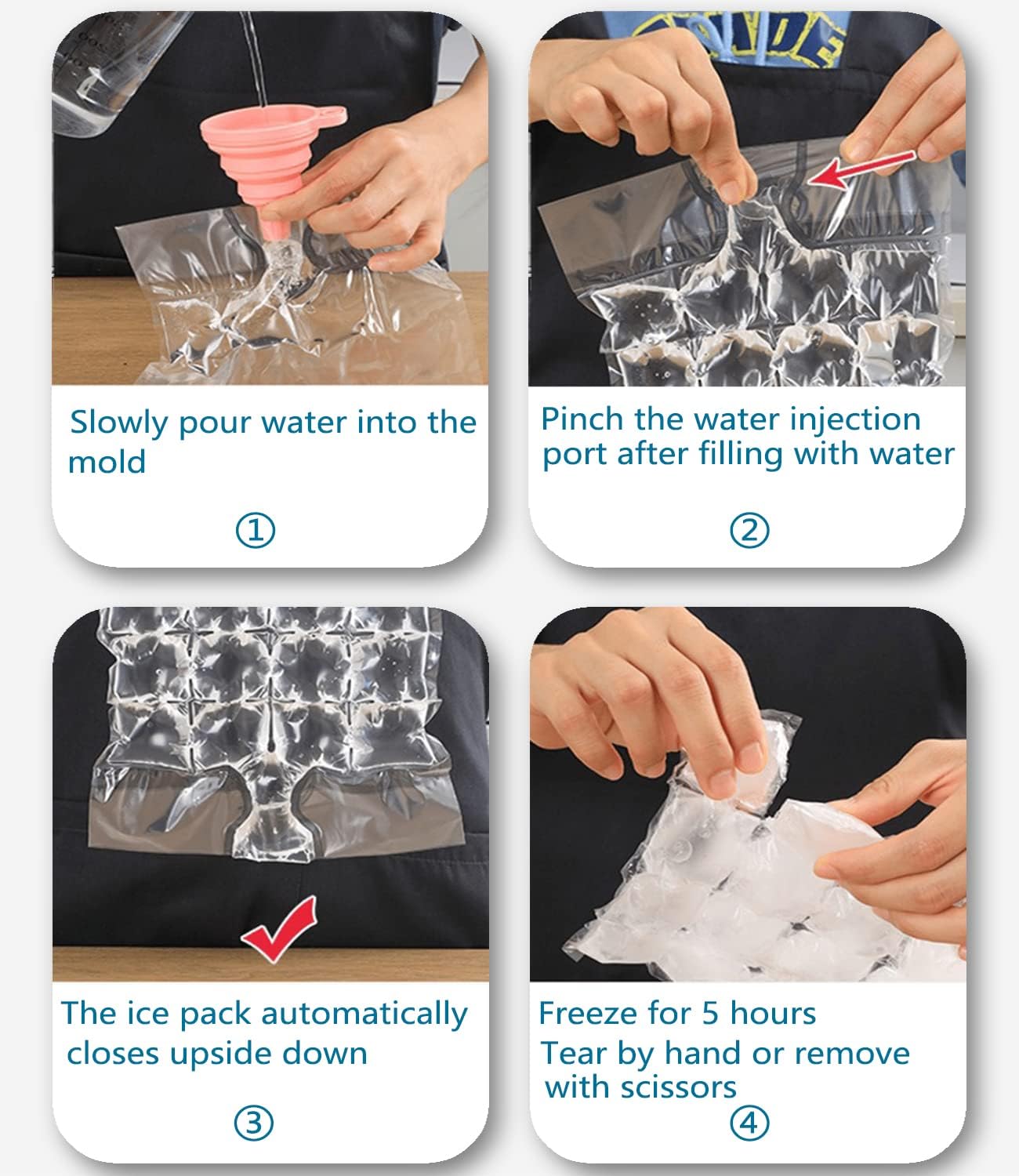 Slowly pour water into the mold

①

Pinch the water injection port after filling with water

②

The ice pack automatically closes upside down

③

Freeze for 5 hours
Tear by hand or remove with scissors

④